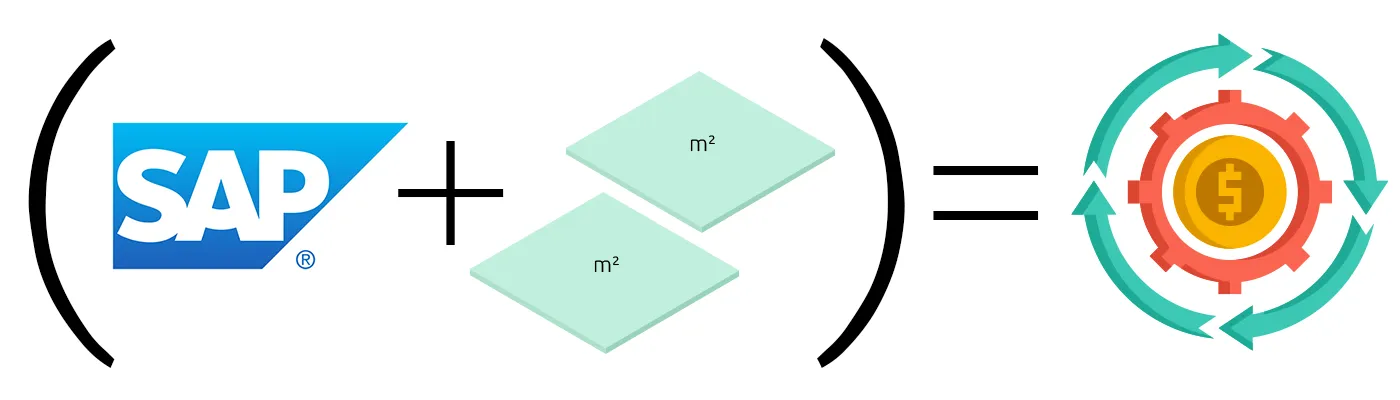 ( SAP® + m² m² ) = $